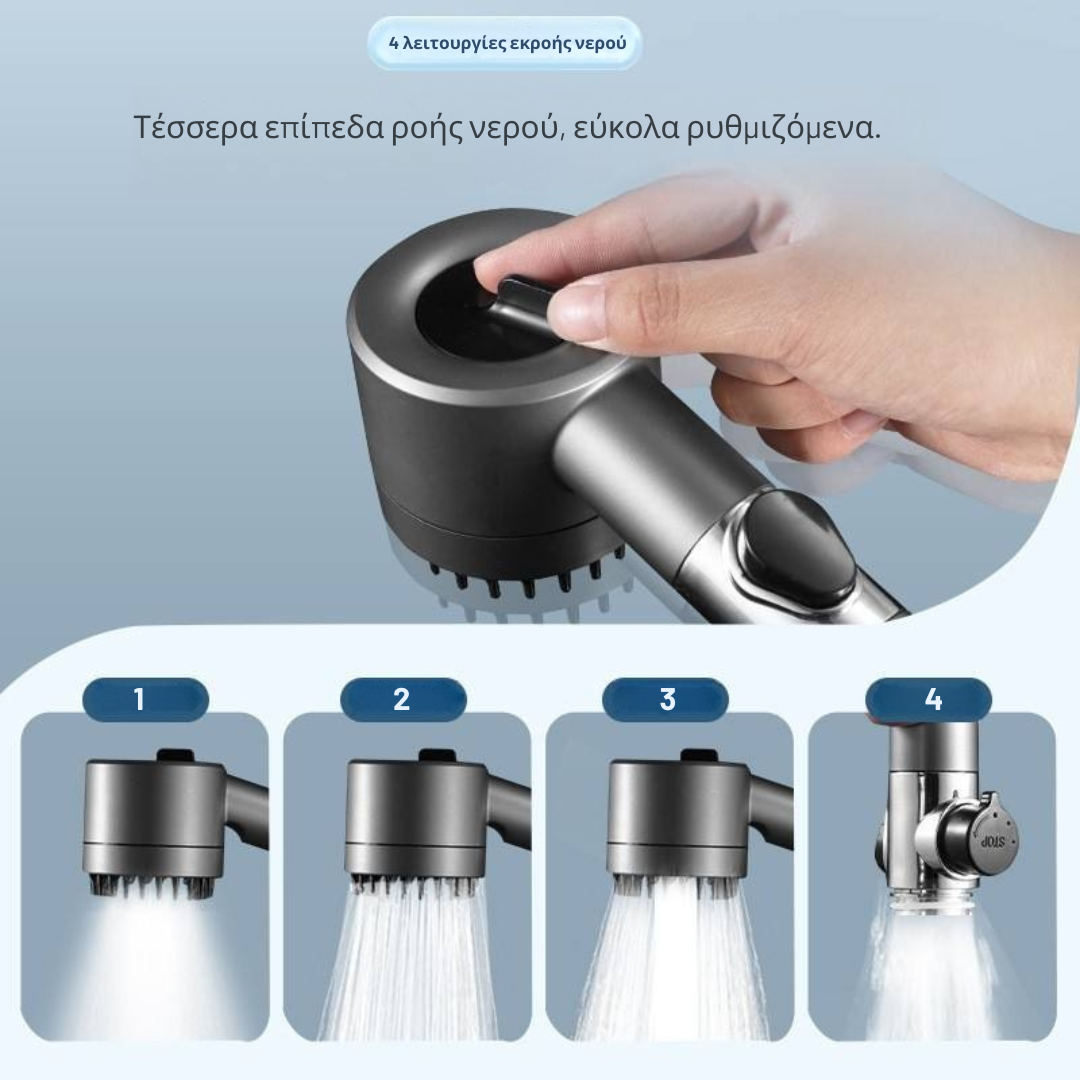 4 λειτουργίες εκροής νερού

Τέσσερα επίπεδα ροής νερού, εύκολα ρυθμιζόμενα.

1

2

3

4

STOP